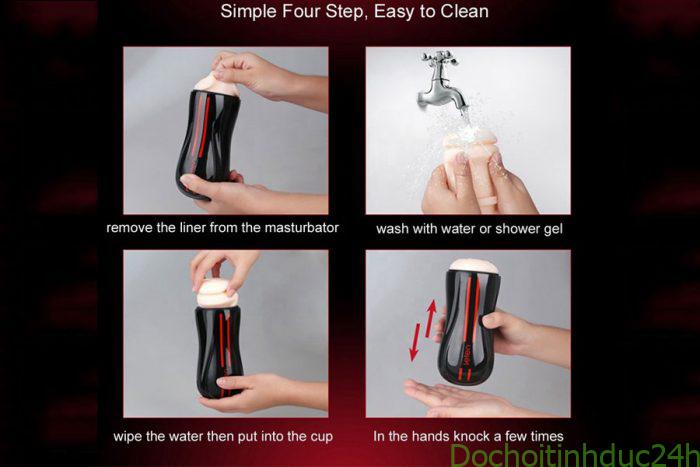 Simple Four Step, Easy to Clean

remove the liner from the masturbator

wash with water or shower gel

wipe the water then put into the cup

In the hands knock a few times

Dochoitinhduc24h